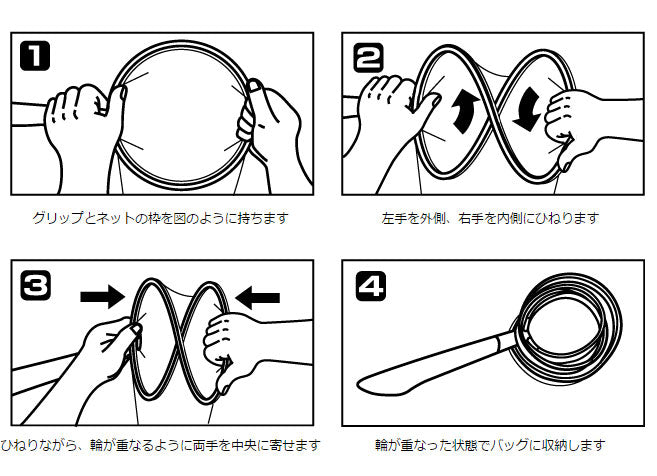 1

グリップとネットの枠を図のように持ちます

2

左手を外側、右手を内側にひねります

3

ひねりながら、輪が重なるように両手を中央に寄せます

4

輪が重なった状態でバッグに収納します