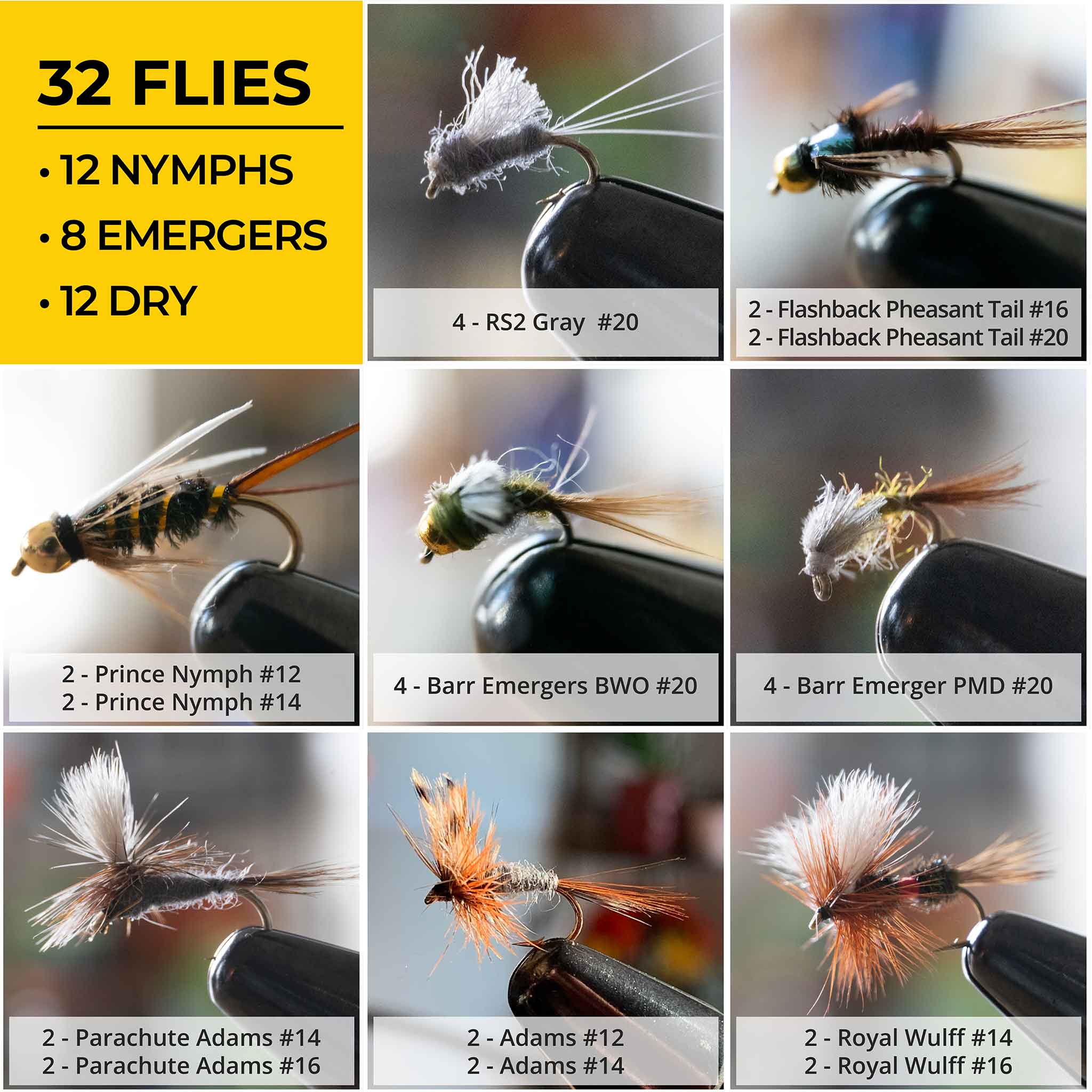 32 FLIES

• 12 NYMPHS
• 8 EMERGERS
• 12 DRY

4 - RS2 Gray #20

2 - Flashback Pheasant Tail #16
2 - Flashback Pheasant Tail #20

2 - Prince Nymph #12
2 - Prince Nymph #14

4 - Barr Emergers BWO #20

4 - Barr Emerger PMD #20

2 - Parachute Adams #14
2 - Parachute Adams #16

2 - Adams #12
2 - Adams #14

2 - Royal Wulff #14
2 - Royal Wulff #16